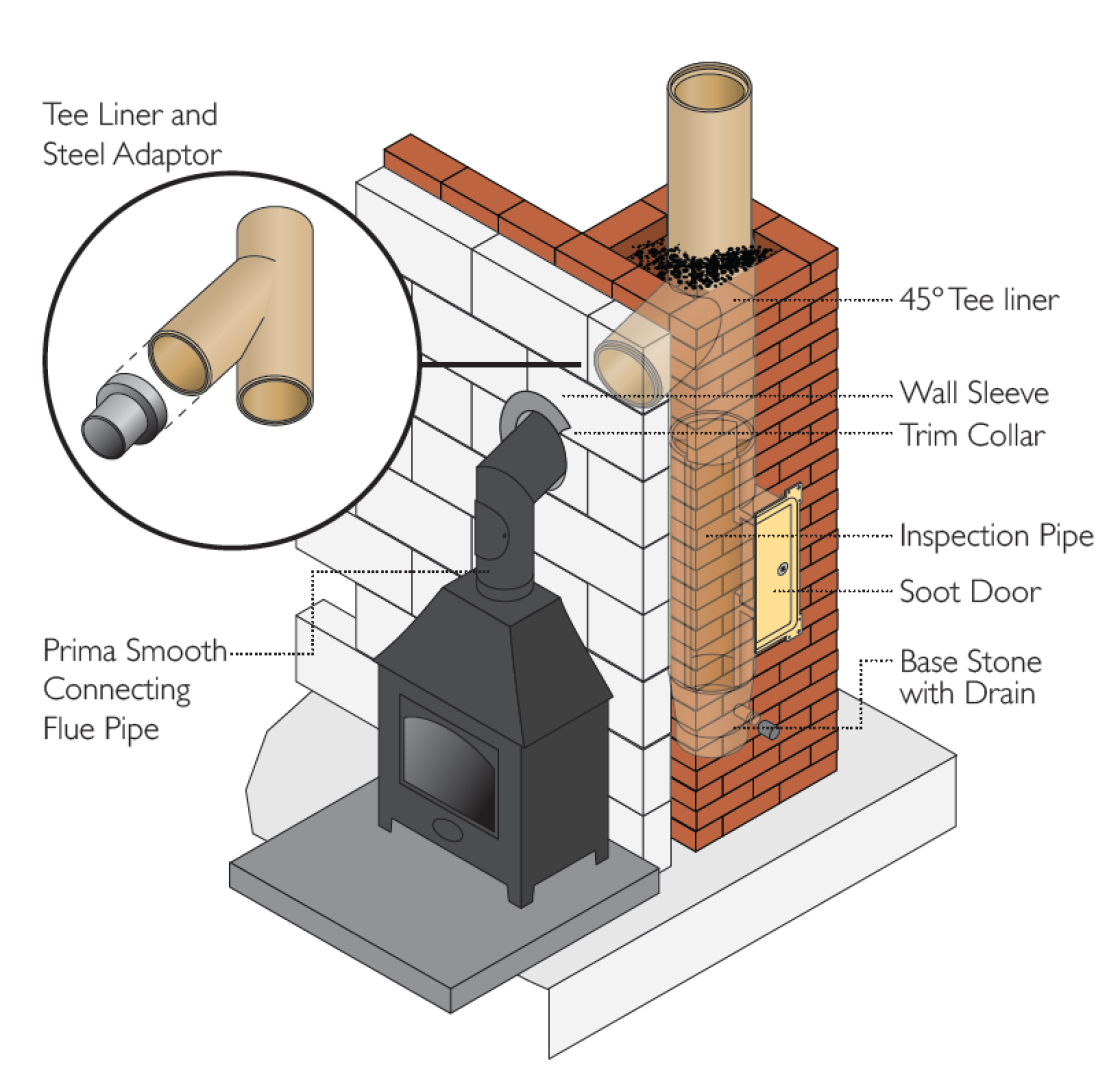 Tee Liner and Steel Adaptor

45° Tee liner

Wall Sleeve

Trim Collar

Inspection Pipe

Soot Door

Base Stone with Drain

Prima Smooth Connecting Flue Pipe